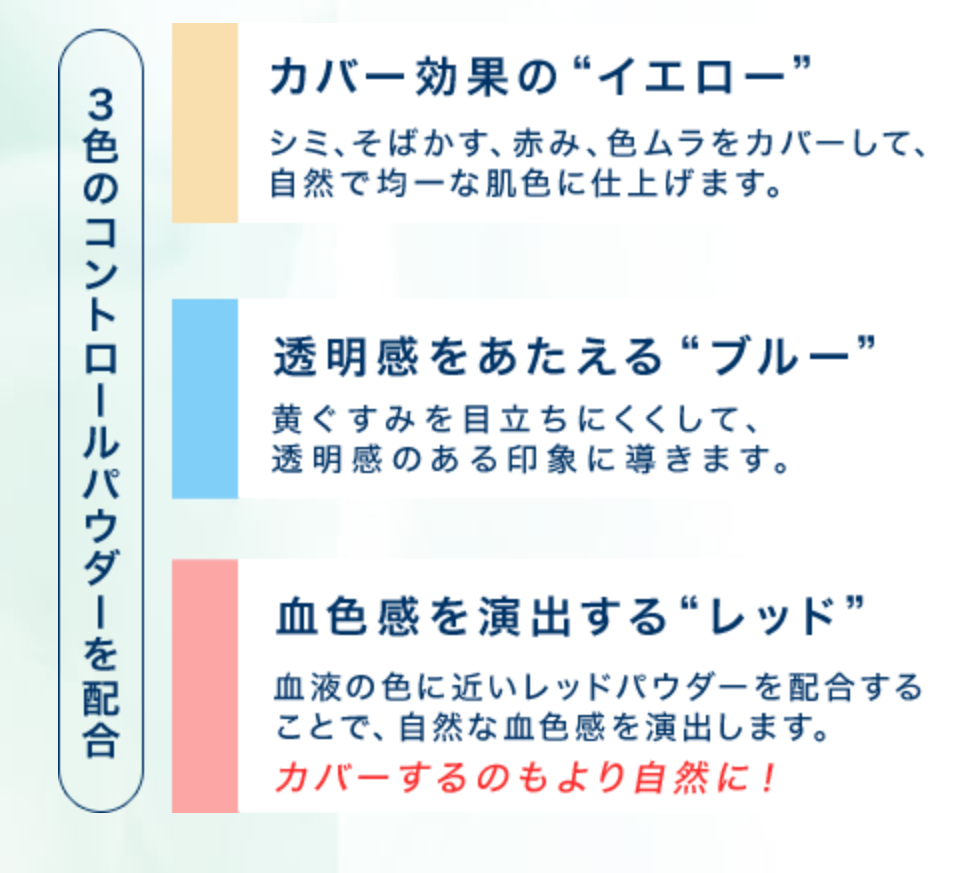 3色のコントロールパウダーを配合

カバー効果の“イエロー”

シミ、そばかす、赤み、色ムラをカバーして、自然で均一な肌色に仕上げます。

透明感をあたえる“ブルー”

黄ぐすみを目立ちにくくして、透明感のある印象に導きます。

血色感を演出する“レッド”

血液の色に近いレッドパウダーを配合することで、自然な血色感を演出します。

カバーするのもより自然に！